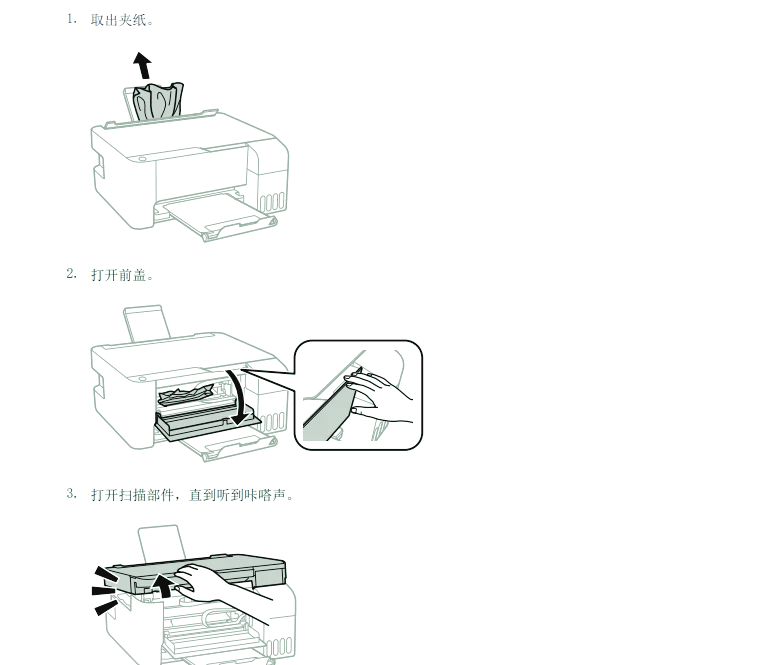 1. 取出夹纸。

2. 打开前盖。

3. 打开扫描部件，直到听到咔嗒声。