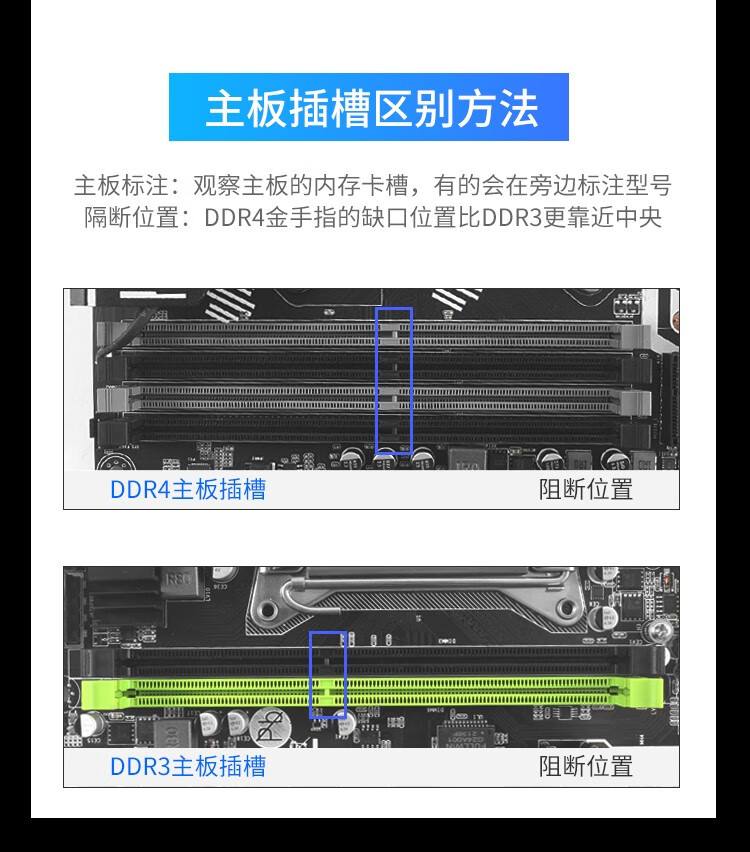 主板插槽区别方法

主板标注：观察主板的内存卡槽，有的会在旁边标注型号
隔断位置：DDR4金手指的缺口位置比DDR3更靠近中央

DDR4主板插槽

阻断位置

DDR3主板插槽

阻断位置