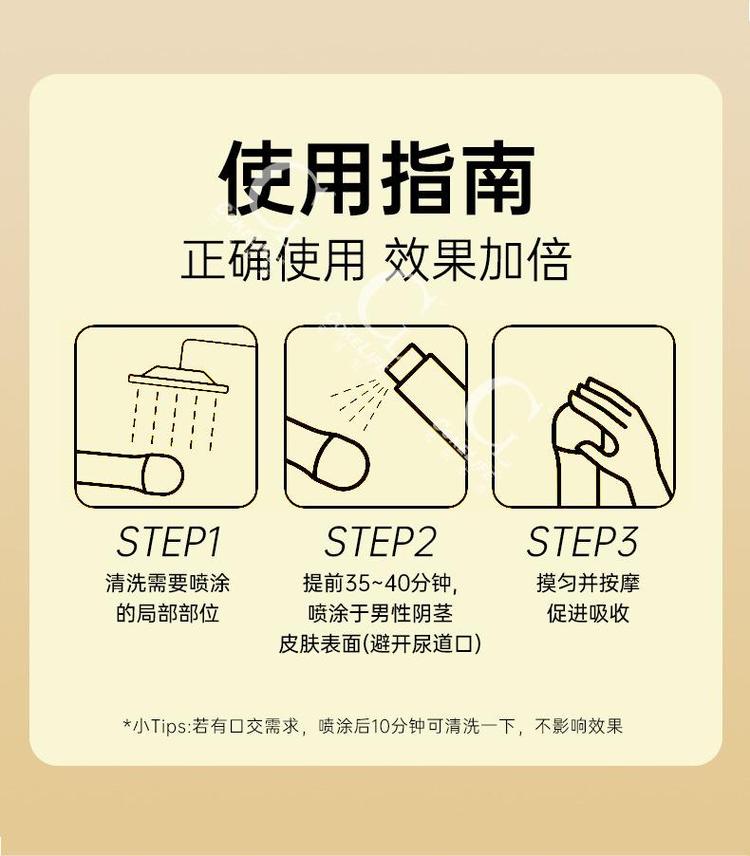 使用指南
正确使用 效果加倍

STEP1
清洗需要喷涂的局部部位

STEP2
提前35~40分钟，喷涂于男性阴茎皮肤表面(避开尿道口)

STEP3
摸匀并按摩促进吸收

*小Tips:若有口交需求，喷涂后10分钟可清洗一下，不影响效果