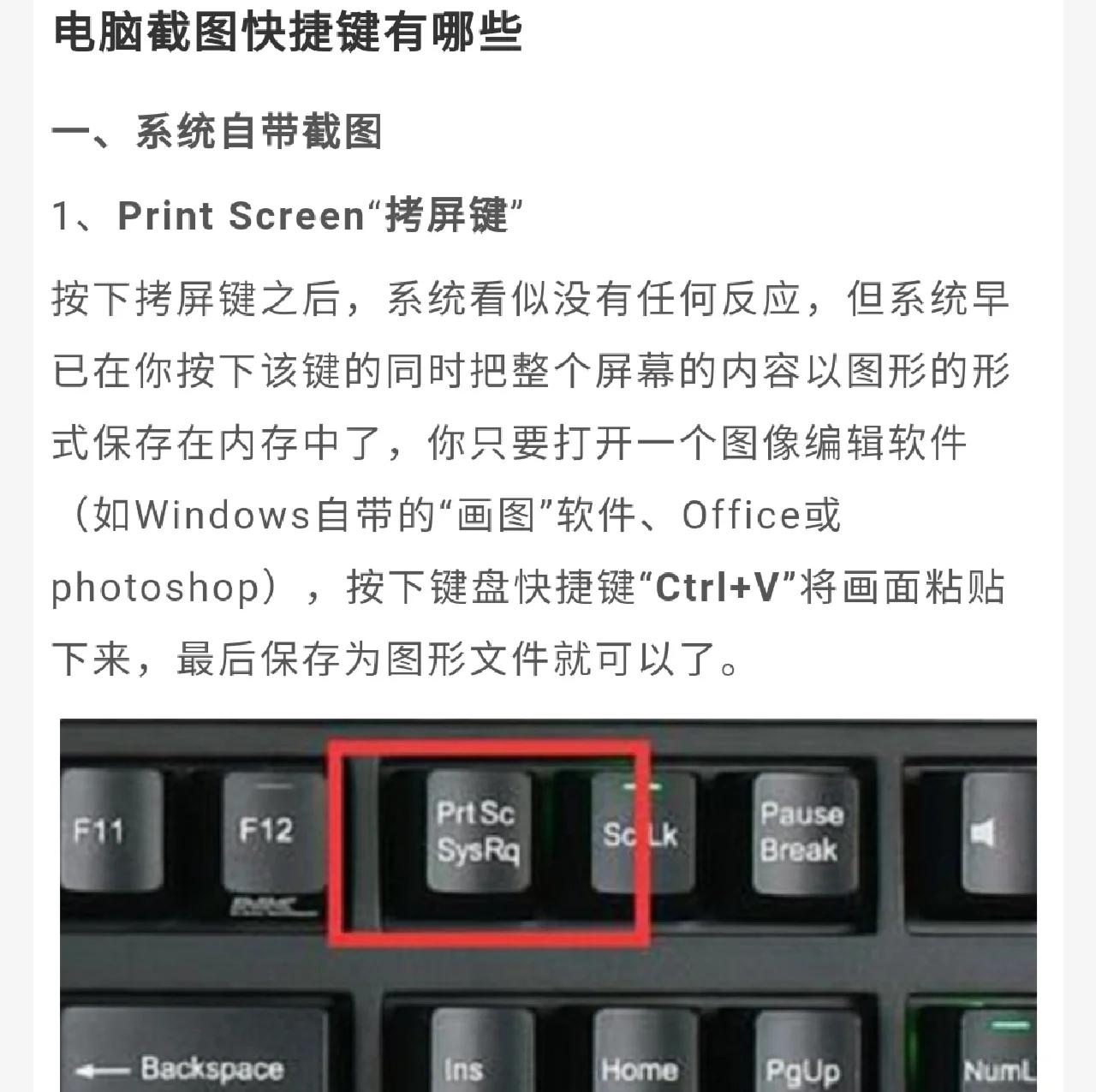 电脑截图快捷键有哪些

一、系统自带截图

1、Print Screen“拷屏键”

按下拷屏键之后，系统看似没有任何反应，但系统早已在你按下该键的同时把整个屏幕的内容以图形的形式保存在内存中了，你只要打开一个图像编辑软件（如Windows自带的“画图”软件、Office或photoshop），按下键盘快捷键“Ctrl+V”将画面粘贴下来，最后保存为图形文件就可以了。

F11
F12
Prt Sc
SysRq
Sc Lk
Pause
Break
Backspace
Ins
Home
PgUp
NumL