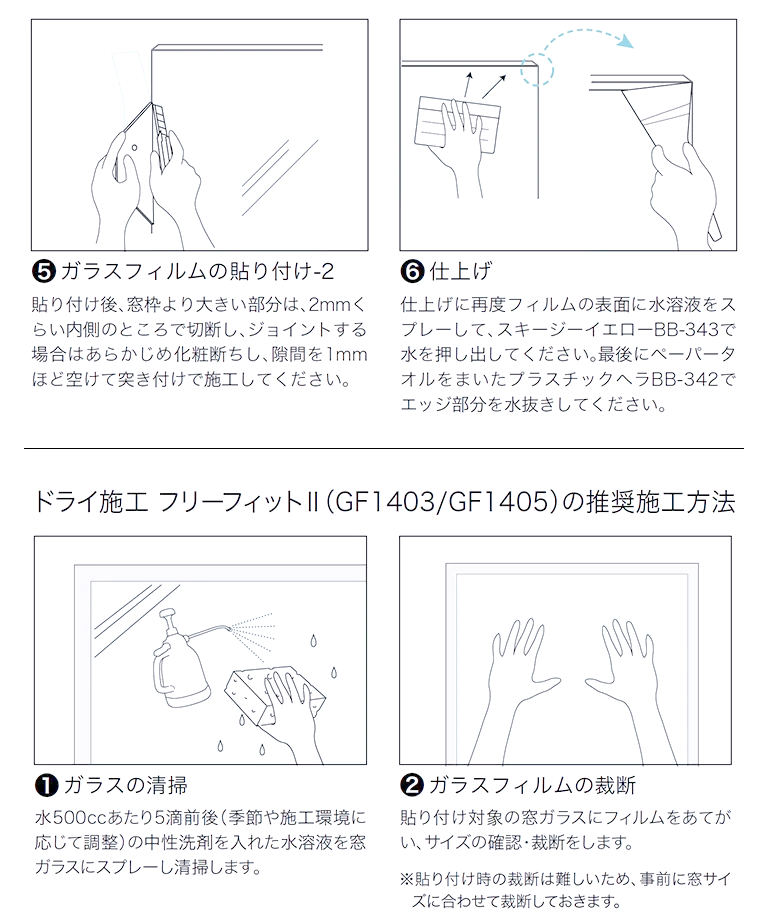 ❺ガラスフィルムの貼り付け-2

貼り付け後、窓枠より大きい部分は、2mmくらい内側のところで切断し、ジョイントする場合はあらかじめ化粧断ちし、隙間を1mmほど空けて突き付けで施工してください。

❻仕上げ

仕上げに再度フィルムの表面に水溶液をスプレーして、スキージーイエローBB-343で水を押し出してください。最後にペーパータオルをまいたプラスチックヘラBB-342でエッジ部分を水抜きしてください。

ドライ施工 フリーフィットII（GF1403/GF1405）の推奨施工方法

❶ガラスの清掃

水500ccあたり5滴前後（季節や施工環境に応じて調整）の中性洗剤を入れた水溶液を窓ガラスにスプレーし清掃します。

❷ガラスフィルムの裁断

貼り付け対象の窓ガラスにフィルムをあてがい、サイズの確認・裁断をします。

※貼り付け時の裁断は難しいため、事前に窓サイズに合わせて裁断しておきます。