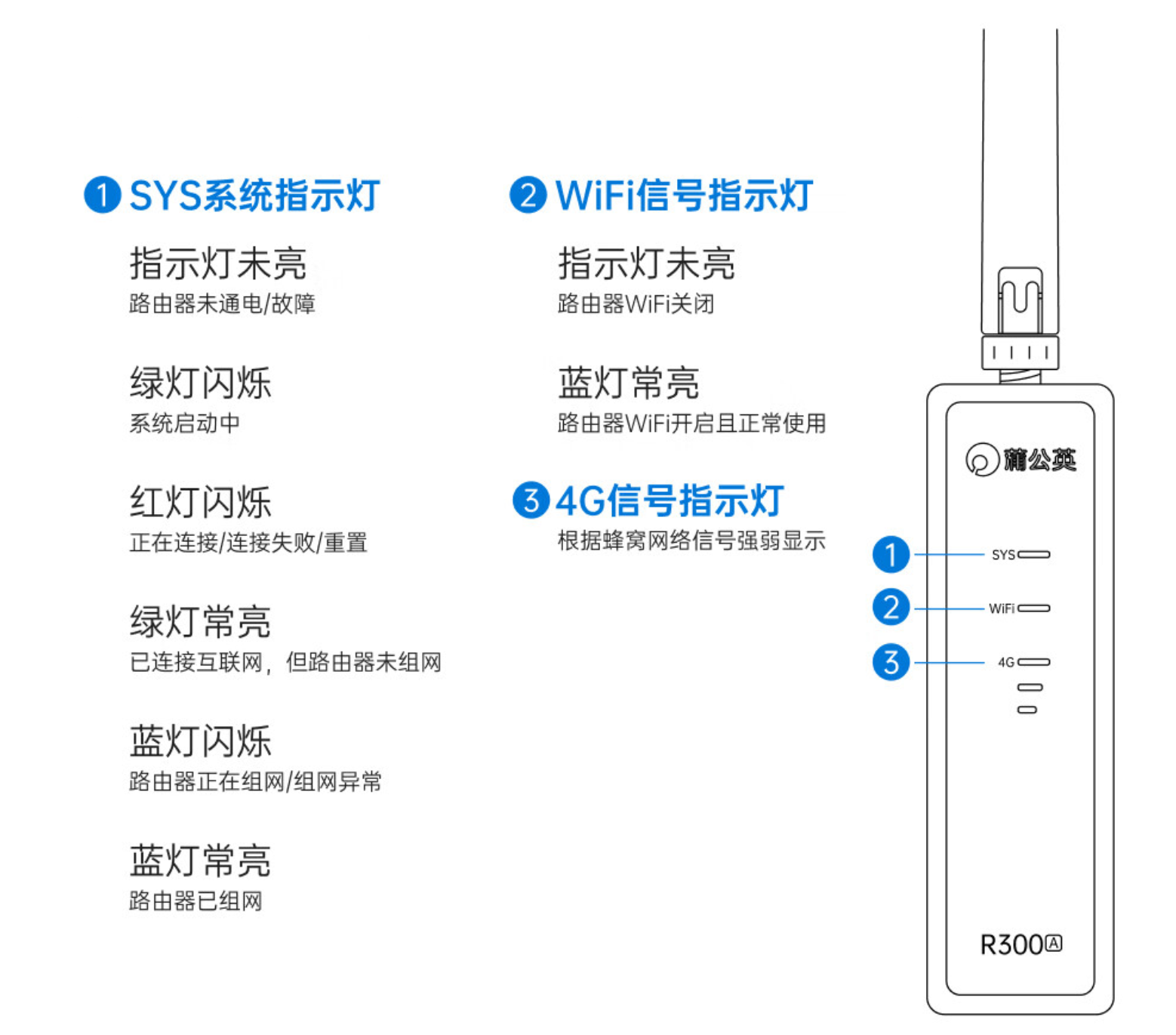 1 SYS系统指示灯

指示灯未亮
路由器未通电/故障

绿灯闪烁
系统启动中

红灯闪烁
正在连接/连接失败/重置

绿灯常亮
已连接互联网，但路由器未组网

蓝灯闪烁
路由器正在组网/组网异常

蓝灯常亮
路由器已组网

2 WiFi信号指示灯

指示灯未亮
路由器WiFi关闭

蓝灯常亮
路由器WiFi开启且正常使用

3 4G信号指示灯
根据蜂窝网络信号强弱显示

蒲公英

1 SYS
2 WiFi
3 4G

R300A