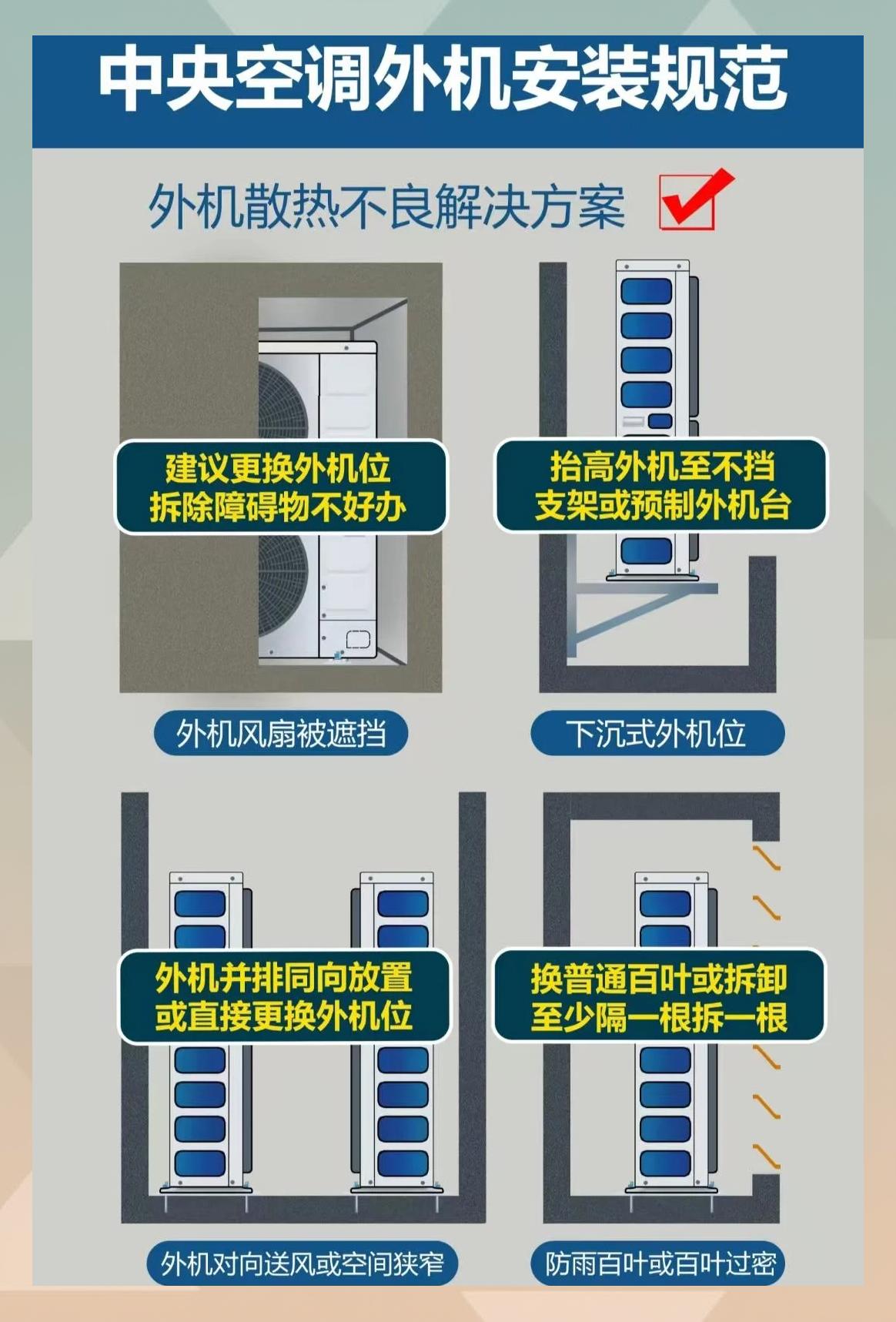 中央空调外机安装规范

外机散热不良解决方案

建议更换外机位
拆除障碍物不好办

外机风扇被遮挡

抬高外机至不挡
支架或预制外机台

下沉式外机位

外机并排同向放置
或直接更换外机位

外机对向送风或空间狭窄

换普通百叶或拆卸
至少隔一根拆一根

防雨百叶或百叶过密